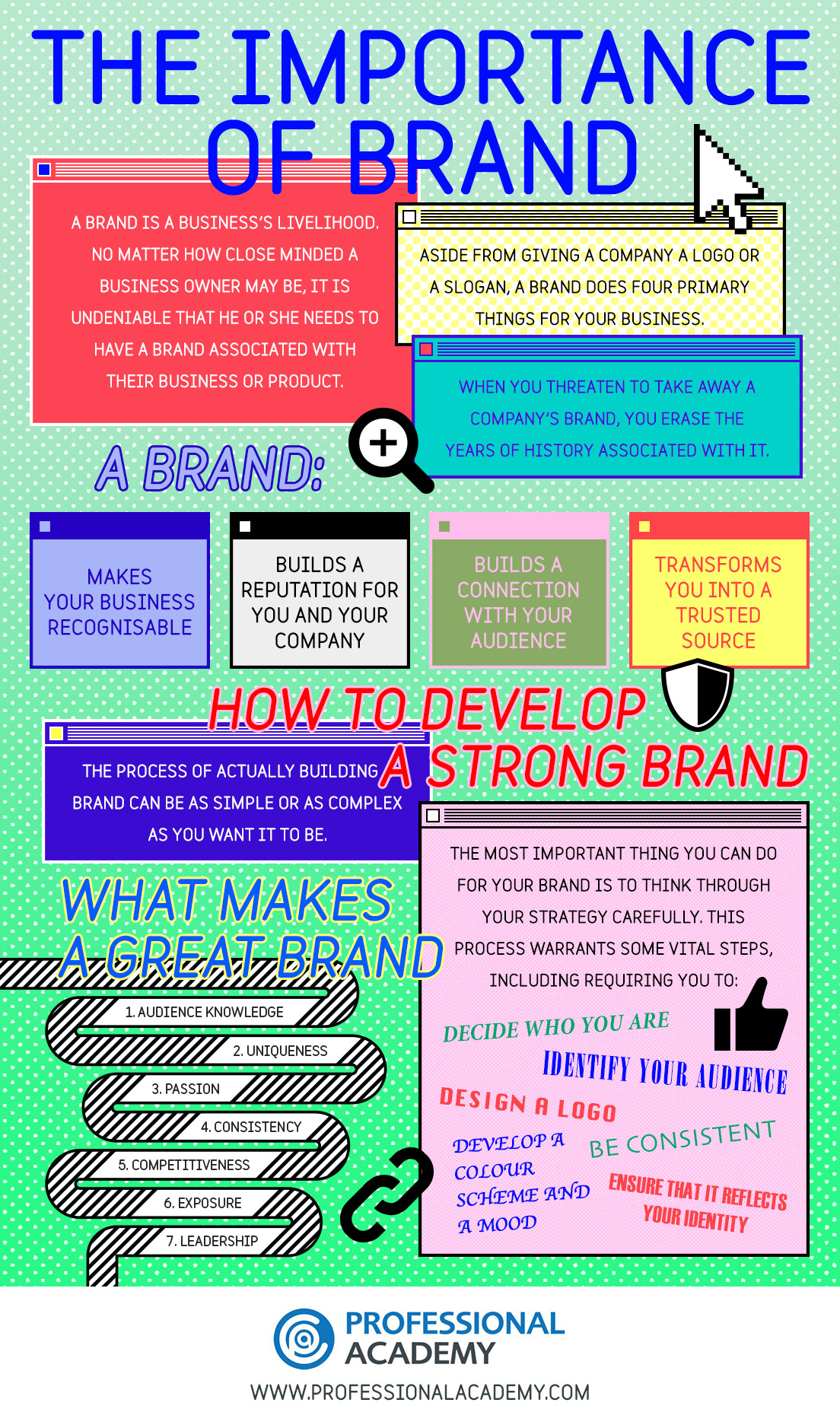 THE IMPORTANCE OF BRAND

A BRAND IS A BUSINESS'S LIVELIHOOD. NO MATTER HOW CLOSE MINDED A BUSINESS OWNER MAY BE, IT IS UNDENIABLE THAT HE OR SHE NEEDS TO HAVE A BRAND ASSOCIATED WITH THEIR BUSINESS OR PRODUCT.

ASIDE FROM GIVING A COMPANY A LOGO OR A SLOGAN, A BRAND DOES FOUR PRIMARY THINGS FOR YOUR BUSINESS.

WHEN YOU THREATEN TO TAKE AWAY A COMPANY'S BRAND, YOU ERASE THE YEARS OF HISTORY ASSOCIATED WITH IT.

A BRAND:

MAKES YOUR BUSINESS RECOGNISABLE

BUILDS A REPUTATION FOR YOU AND YOUR COMPANY

BUILDS A CONNECTION WITH YOUR AUDIENCE

TRANSFORMS YOU INTO A TRUSTED SOURCE

HOW TO DEVELOP A STRONG BRAND

THE PROCESS OF ACTUALLY BUILDING BRAND CAN BE AS SIMPLE OR AS COMPLEX AS YOU WANT IT TO BE.

THE MOST IMPORTANT THING YOU CAN DO FOR YOUR BRAND IS TO THINK THROUGH YOUR STRATEGY CAREFULLY. THIS PROCESS WARRANTS SOME VITAL STEPS, INCLUDING REQUIRING YOU TO:

DECIDE WHO YOU ARE

IDENTIFY YOUR AUDIENCE

DESIGN A LOGO

DEVELOP A COLOUR SCHEME AND A MOOD

BE CONSISTENT

ENSURE THAT IT REFLECTS YOUR IDENTITY

WHAT MAKES A GREAT BRAND

1. AUDIENCE KNOWLEDGE
2. UNIQUENESS
3. PASSION
4. CONSISTENCY
5. COMPETITIVENESS
6. EXPOSURE
7. LEADERSHIP

PROFESSIONAL ACADEMY

WWW.PROFESSIONALACADEMY.COM