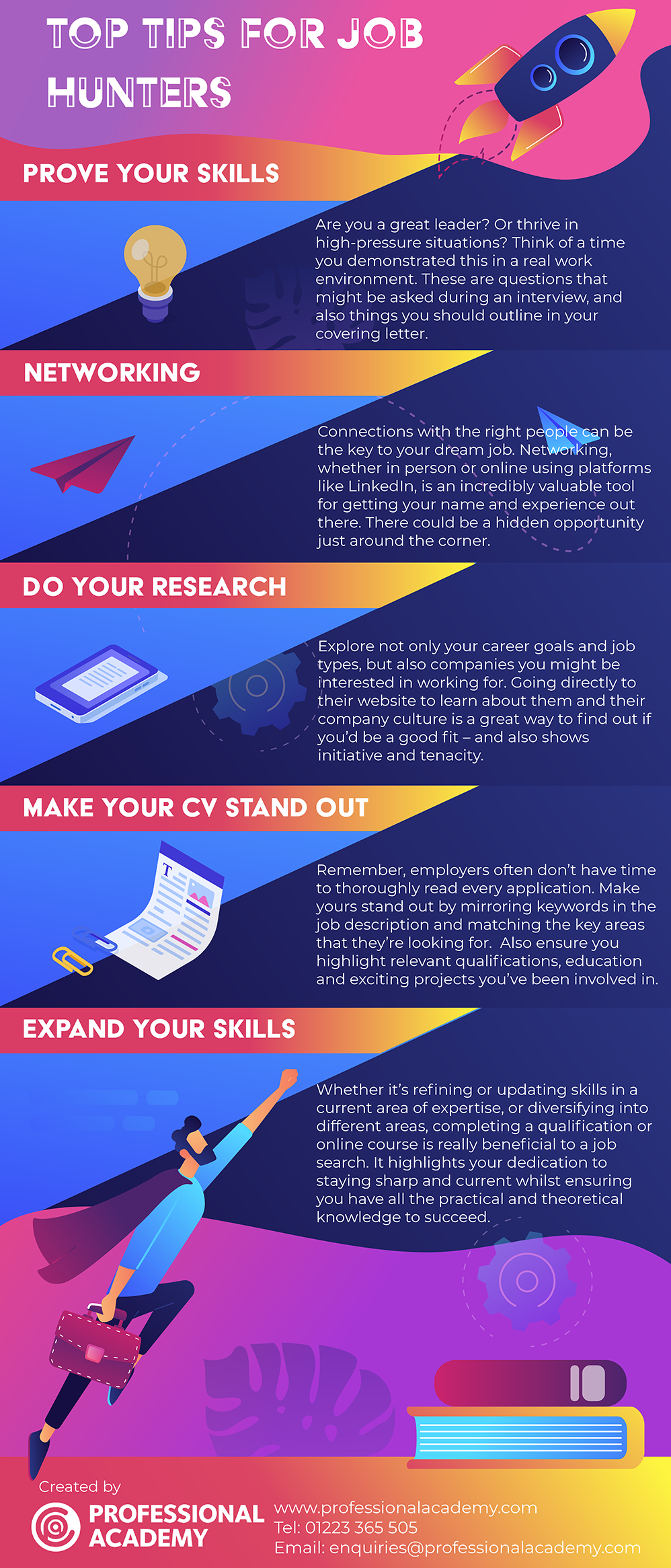 TOP TIPS FOR JOB HUNTERS

PROVE YOUR SKILLS

Are you a great leader? Or thrive in high-pressure situations? Think of a time you demonstrated this in a real work environment. These are questions that might be asked during an interview, and also things you should outline in your covering letter.

NETWORKING

Connections with the right people can be the key to your dream job. Networking, whether in person or online using platforms like LinkedIn, is an incredibly valuable tool for getting your name and experience out there. There could be a hidden opportunity just around the corner.

DO YOUR RESEARCH

Explore not only your career goals and job types, but also companies you might be interested in working for. Going directly to their website to learn about them and their company culture is a great way to find out if you'd be a good fit – and also shows initiative and tenacity.

MAKE YOUR CV STAND OUT

Remember, employers often don't have time to thoroughly read every application. Make yours stand out by mirroring keywords in the job description and matching the key areas that they're looking for. Also ensure you highlight relevant qualifications, education and exciting projects you've been involved in.

EXPAND YOUR SKILLS

Whether it's refining or updating skills in a current area of expertise, or diversifying into different areas, completing a qualification or online course is really beneficial to a job search. It highlights your dedication to staying sharp and current whilst ensuring you have all the practical and theoretical knowledge to succeed.

Created by
PROFESSIONAL ACADEMY

www.professionalacademy.com
Tel: 01223 365 505
Email: enquiries@professionalacademy.com