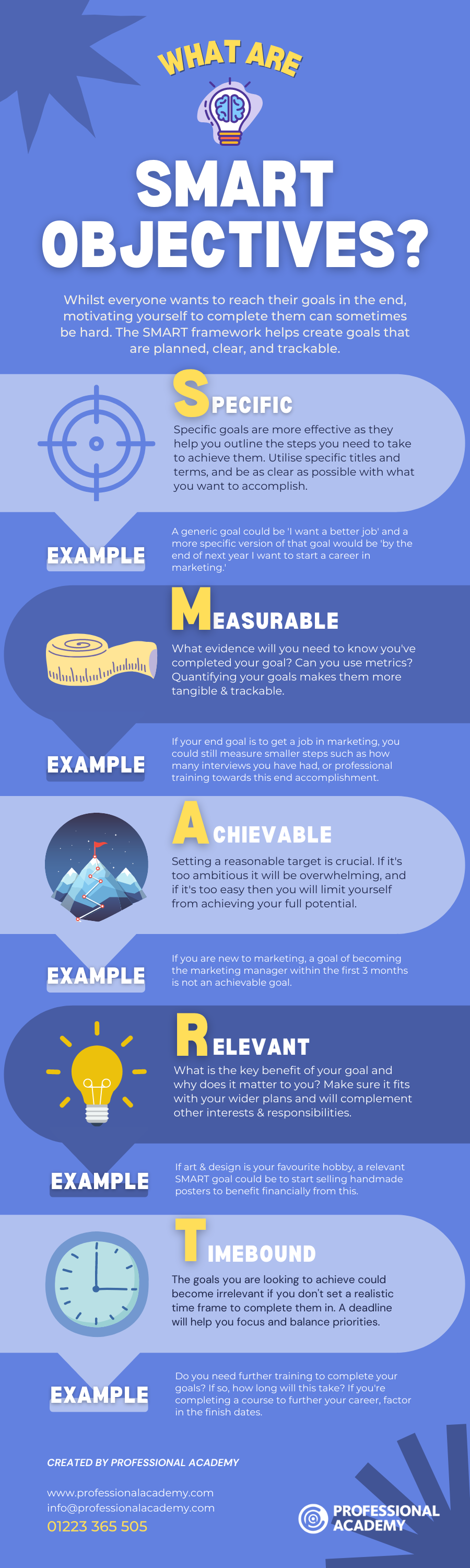 WHAT ARE

SMART OBJECTIVES?

Whilst everyone wants to reach their goals in the end, motivating yourself to complete them can sometimes be hard. The SMART framework helps create goals that are planned, clear, and trackable.

SPECIFIC

Specific goals are more effective as they help you outline the steps you need to take to achieve them. Utilise specific titles and terms, and be as clear as possible with what you want to accomplish.

EXAMPLE

A generic goal could be 'I want a better job' and a more specific version of that goal would be 'by the end of next year I want to start a career in marketing.'

MEASURABLE

What evidence will you need to know you've completed your goal? Can you use metrics? Quantifying your goals makes them more tangible & trackable.

EXAMPLE

If your end goal is to get a job in marketing, you could still measure smaller steps such as how many interviews you have had, or professional training towards this end accomplishment.

ACHIEVABLE

Setting a reasonable target is crucial. If it's too ambitious it will be overwhelming, and if it's too easy then you will limit yourself from achieving your full potential.

EXAMPLE

If you are new to marketing, a goal of becoming the marketing manager within the first 3 months is not an achievable goal.

RELEVANT

What is the key benefit of your goal and why does it matter to you? Make sure it fits with your wider plans and will complement other interests & responsibilities.

EXAMPLE

If art & design is your favourite hobby, a relevant SMART goal could be to start selling handmade posters to benefit financially from this.

TIMEBOUND

The goals you are looking to achieve could become irrelevant if you don't set a realistic time frame to complete them in. A deadline will help you focus and balance priorities.

EXAMPLE

Do you need further training to complete your goals? If so, how long will this take? If you're completing a course to further your career, factor in the finish dates.

CREATED BY PROFESSIONAL ACADEMY

www.professionalacademy.com
info@professionalacademy.com
01223 365 505

PROFESSIONAL ACADEMY